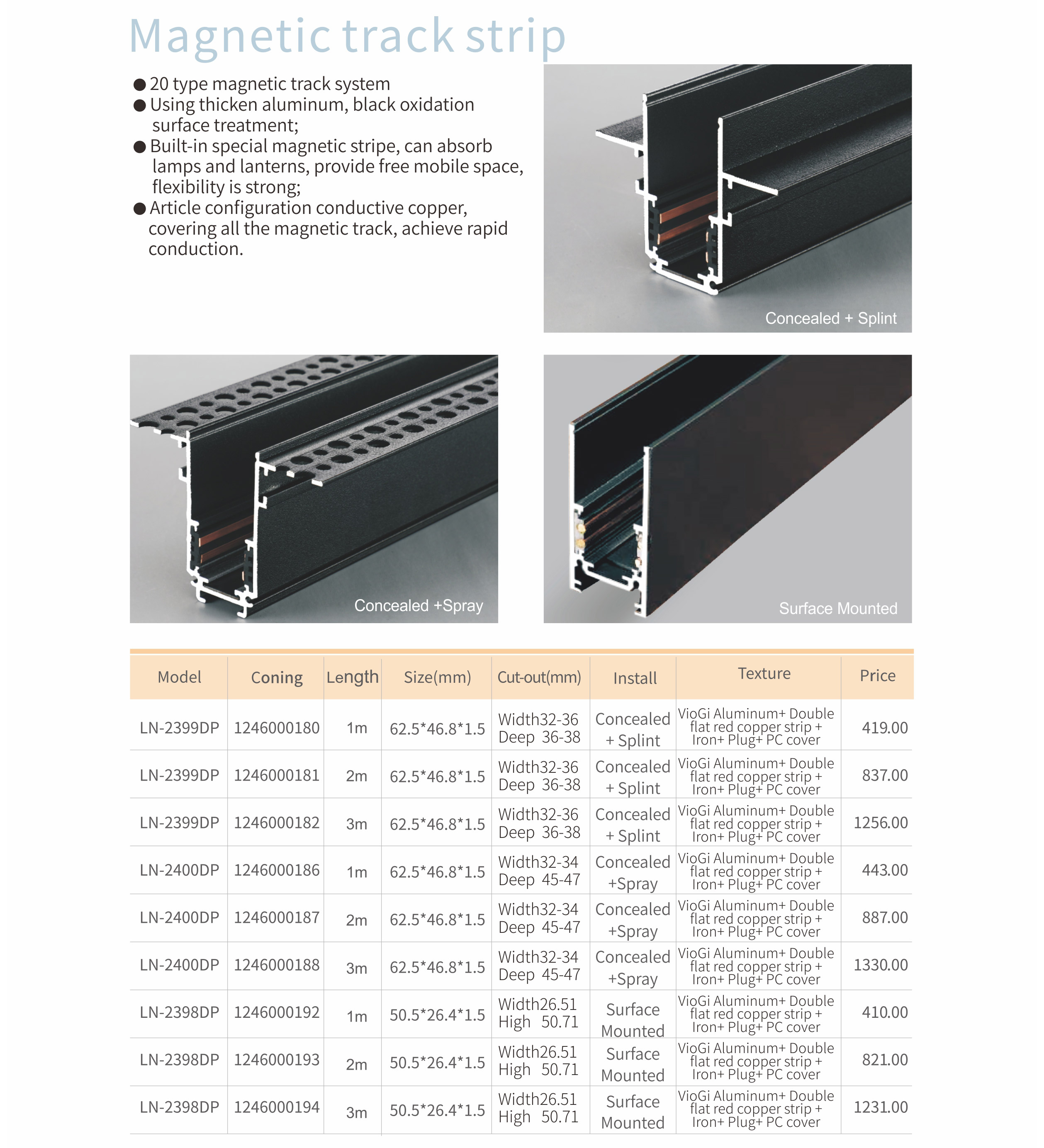 Magnetic track strip

● 20 type magnetic track system
● Using thicken aluminum, black oxidation surface treatment;
● Built-in special magnetic stripe, can absorb lamps and lanterns, provide free mobile space, flexibility is strong;
● Article configuration conductive copper, covering all the magnetic track, achieve rapid conduction.

Concealed + Splint

Concealed +Spray

Surface Mounted

| Model | Coning | Length | Size(mm) | Cut-out(mm) | Install | Texture | Price |
|---|---|---|---|---|---|---|---|
| LN-2399DP | 1246000180 | 1m | 62.5*46.8*1.5 | Width32-36 Deep 36-38 | Concealed + Splint | VioGi Aluminum+ Double flat red copper strip + Iron+ Plug+ PC cover | 419.00 |
| LN-2399DP | 1246000181 | 2m | 62.5*46.8*1.5 | Width32-36 Deep 36-38 | Concealed + Splint | VioGi Aluminum+ Double flat red copper strip + Iron+ Plug+ PC cover | 837.00 |
| LN-2399DP | 1246000182 | 3m | 62.5*46.8*1.5 | Width32-36 Deep 36-38 | Concealed + Splint | VioGi Aluminum+ Double flat red copper strip + Iron+ Plug+ PC cover | 1256.00 |
| LN-2400DP | 1246000186 | 1m | 62.5*46.8*1.5 | Width32-34 Deep 45-47 | Concealed +Spray | VioGi Aluminum+ Double flat red copper strip + Iron+ Plug+ PC cover | 443.00 |
| LN-2400DP | 1246000187 | 2m | 62.5*46.8*1.5 | Width32-34 Deep 45-47 | Concealed +Spray | VioGi Aluminum+ Double flat red copper strip + Iron+ Plug+ PC cover | 887.00 |
| LN-2400DP | 1246000188 | 3m | 62.5*46.8*1.5 | Width32-34 Deep 45-47 | Concealed +Spray | VioGi Aluminum+ Double flat red copper strip + Iron+ Plug+ PC cover | 1330.00 |
| LN-2398DP | 1246000192 | 1m | 50.5*26.4*1.5 | Width26.51 High 50.71 | Surface Mounted | VioGi Aluminum+ Double flat red copper strip + Iron+ Plug+ PC cover | 410.00 |
| LN-2398DP | 1246000193 | 2m | 50.5*26.4*1.5 | Width26.51 High 50.71 | Surface Mounted | VioGi Aluminum+ Double flat red copper strip + Iron+ Plug+ PC cover | 821.00 |
| LN-2398DP | 1246000194 | 3m | 50.5*26.4*1.5 | Width26.51 High 50.71 | Surface Mounted | VioGi Aluminum+ Double flat red copper strip + Iron+ Plug+ PC cover | 1231.00 |